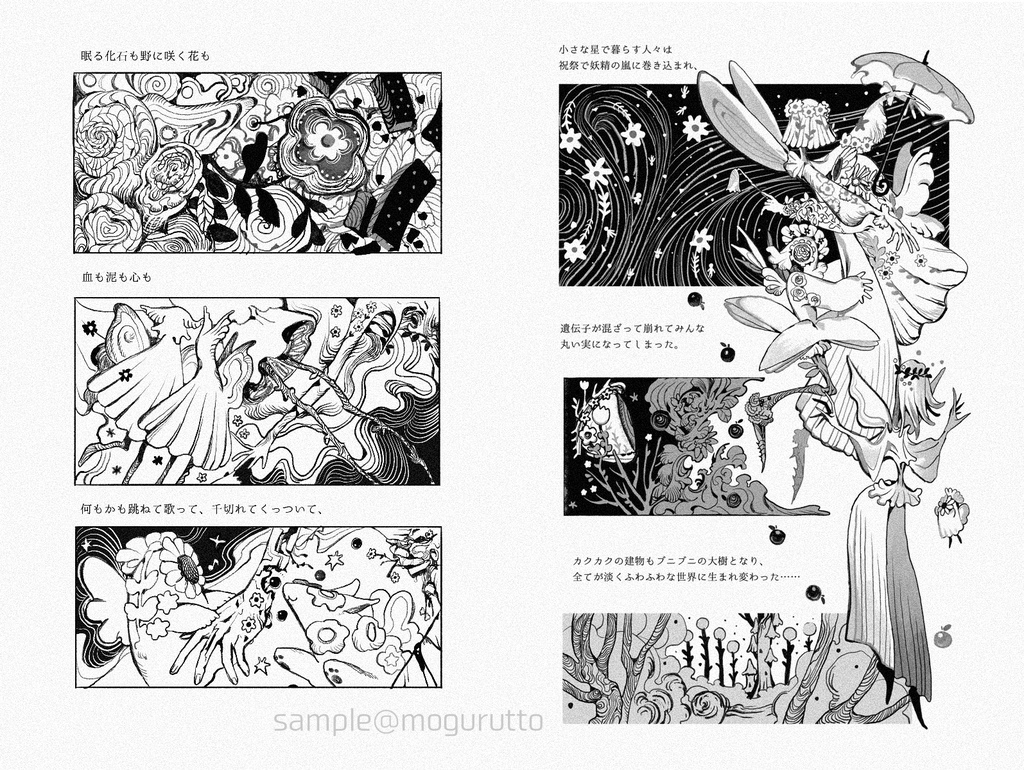 眠る化石も野に咲く花も

血も泥も心も

何もかも跳ねて歌って、千切れてくっついて、

小さな星で暮らす人々は
祝祭で妖精の嵐に巻き込まれ、

遺伝子が混ざって崩れてみんな
丸い実になってしまった。

カクカクの建物もプニプニの大樹となり、
全てが淡くふわふわな世界に生まれ変わった……

sample@mogurutto